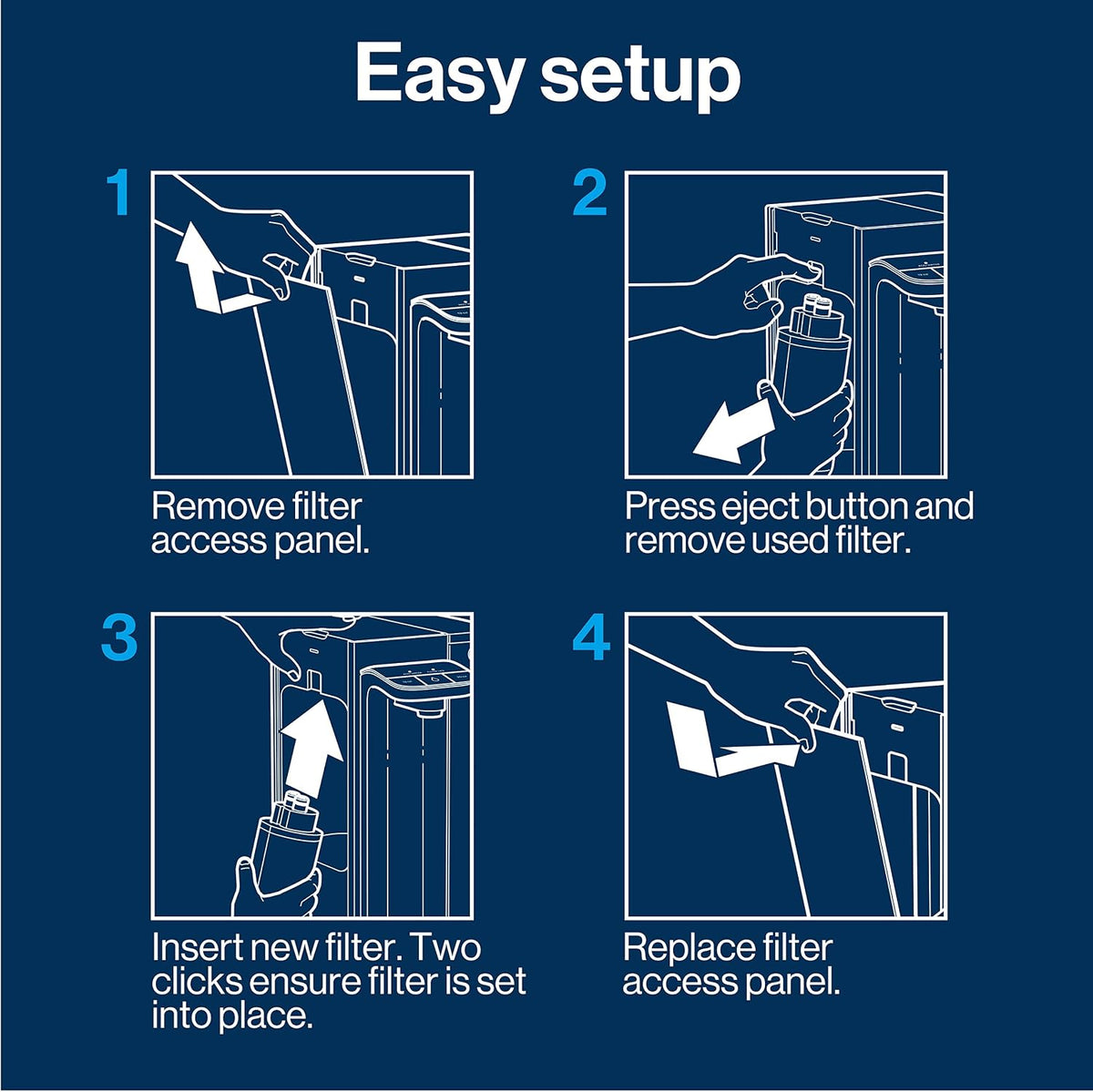 Easy setup

1

Remove filter access panel.

2

Press eject button and remove used filter.

3

Insert new filter. Two clicks ensure filter is set into place.

4

Replace filter access panel.