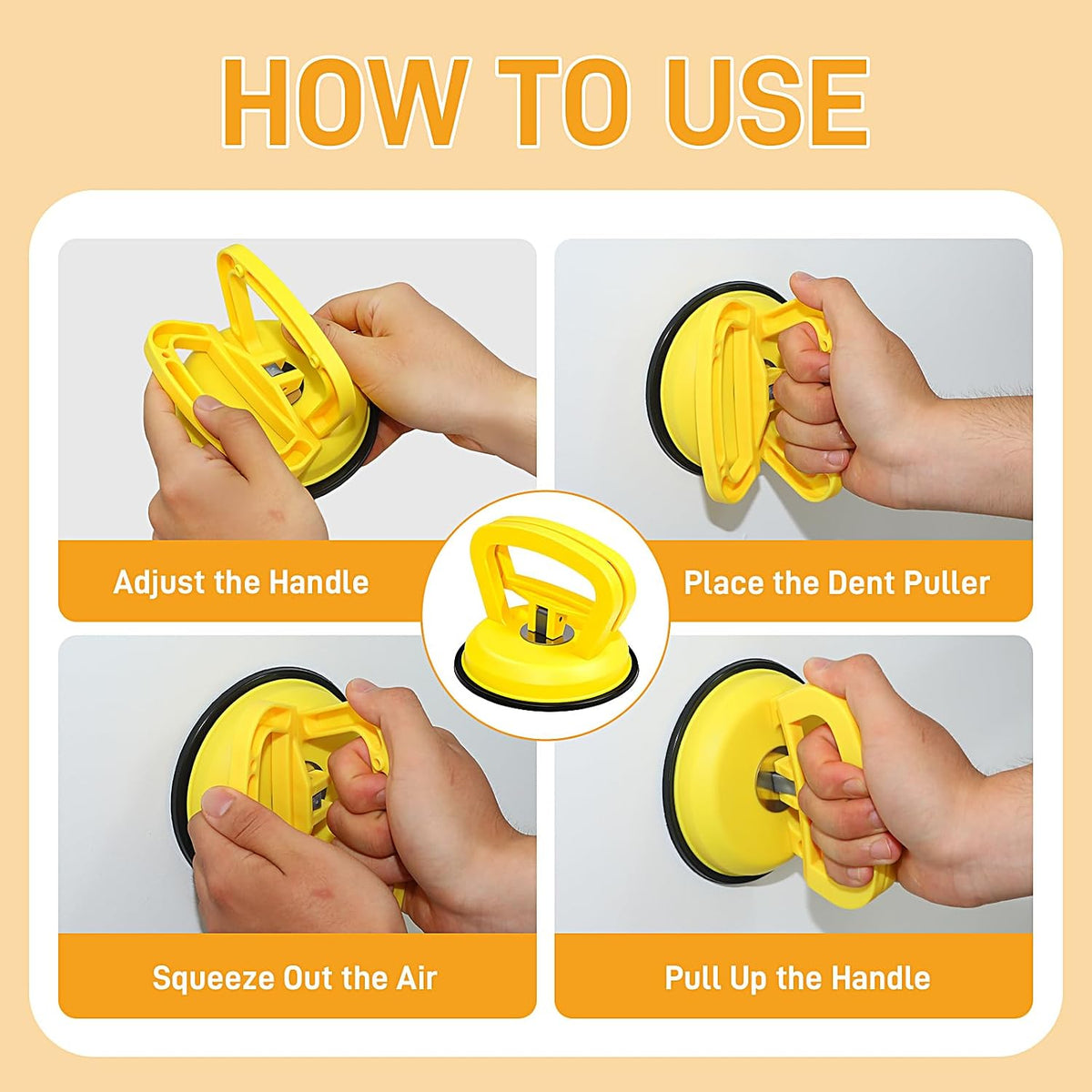 HOW TO USE

Adjust the Handle

Place the Dent Puller

Squeeze Out the Air

Pull Up the Handle