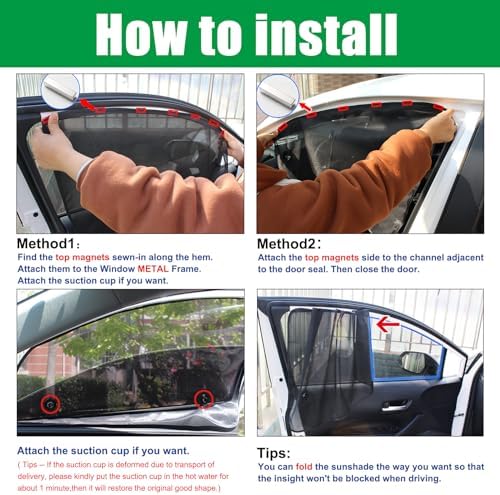 How to install

Method1:
Find the top magnets sewn-in along the hem. Attach them to the Window METAL Frame. Attach the suction cup if you want.

Method2:
Attach the top magnets side to the channel adjacent to the door seal. Then close the door.

Attach the suction cup if you want.
( Tips -- If the suction cup is deformed due to transport of delivery, please kindly put the suction cup in the hot water for about 1 minute,then it will restore the original good shape.)

Tips:
You can fold the sunshade the way you want so that the insight won't be blocked when driving.