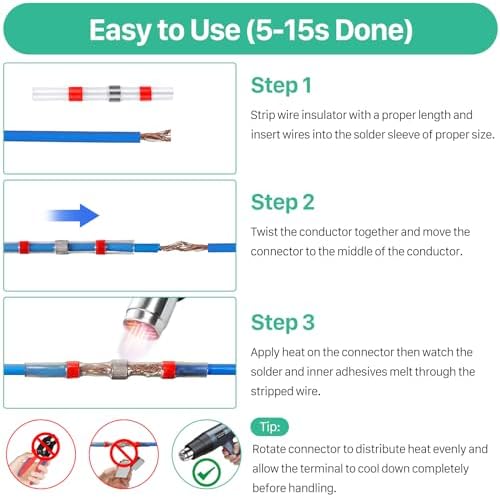 Easy to Use (5-15s Done)

Step 1

Strip wire insulator with a proper length and insert wires into the solder sleeve of proper size.

Step 2

Twist the conductor together and move the connector to the middle of the conductor.

Step 3

Apply heat on the connector then watch the solder and inner adhesives melt through the stripped wire.

Tip:

Rotate connector to distribute heat evenly and allow the terminal to cool down completely before handling.