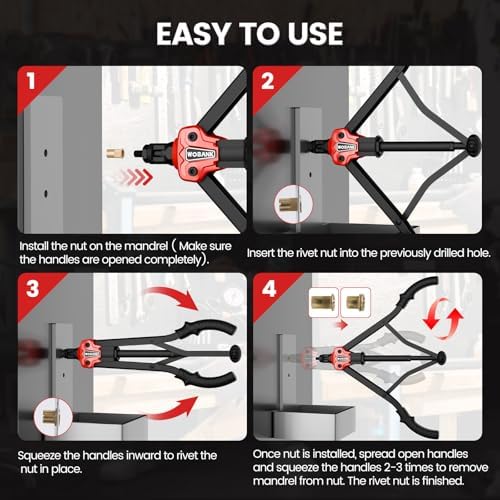 EASY TO USE

1

WOBANK

Install the nut on the mandrel ( Make sure the handles are opened completely).

2

WOBANK

Insert the rivet nut into the previously drilled hole.

3

WOBANK

Squeeze the handles inward to rivet the nut in place.

4

Once nut is installed, spread open handles and squeeze the handles 2-3 times to remove mandrel from nut. The rivet nut is finished.