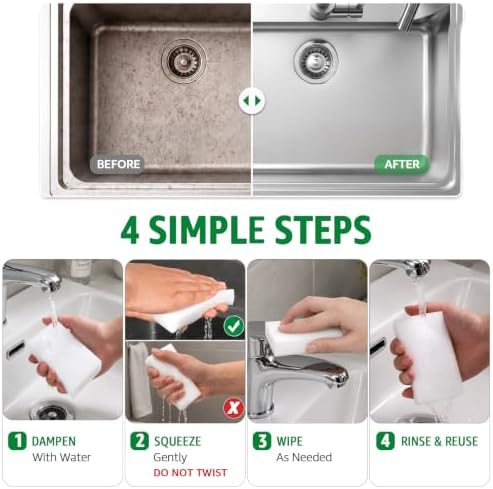 BEFORE

AFTER

4 SIMPLE STEPS

1 DAMPEN
With Water

2 SQUEEZE
Gently
DO NOT TWIST

3 WIPE
As Needed

4 RINSE & REUSE