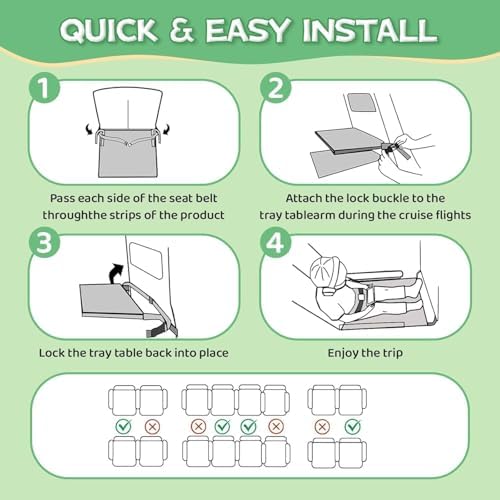 QUICK & EASY INSTALL

1

Pass each side of the seat belt throughthe strips of the product

2

Attach the lock buckle to the tray tablearm during the cruise flights

3

Lock the tray table back into place

4

Enjoy the trip