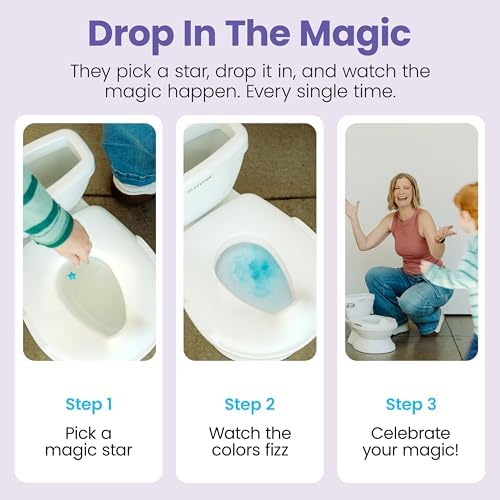 Drop In The Magic

They pick a star, drop it in, and watch the magic happen. Every single time.

Step 1

Pick a magic star

Step 2

Watch the colors fizz

Step 3

Celebrate your magic!