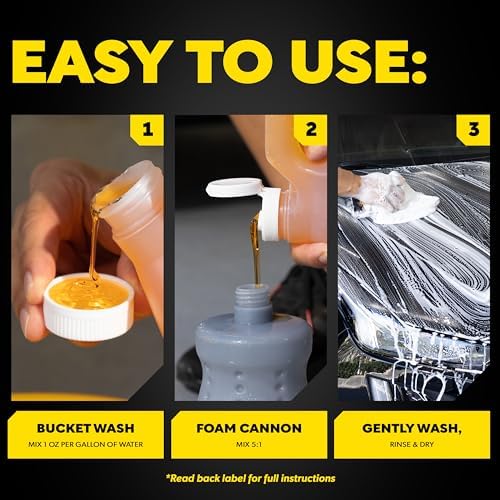 EASY TO USE:

1

2

3

BUCKET WASH
MIX 1 OZ PER GALLON OF WATER

FOAM CANNON
MIX 5:1

GENTLY WASH,
RINSE & DRY

*Read back label for full instructions