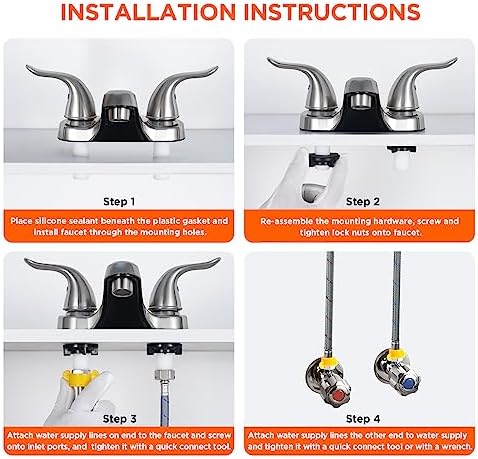 INSTALLATION INSTRUCTIONS

Step 1

Place silicone sealant beneath the plastic gasket and install faucet through the mounting holes.

Step 2

Re-assemble the mounting hardware, screw and tighten lock nuts onto faucet.

Step 3

Attach water supply lines on end to the faucet and screw onto inlet ports, and tighten it with a quick connect tool.

Step 4

Attach water supply lines the other end to water supply and tighten it with a quick connect tool or with a wrench.