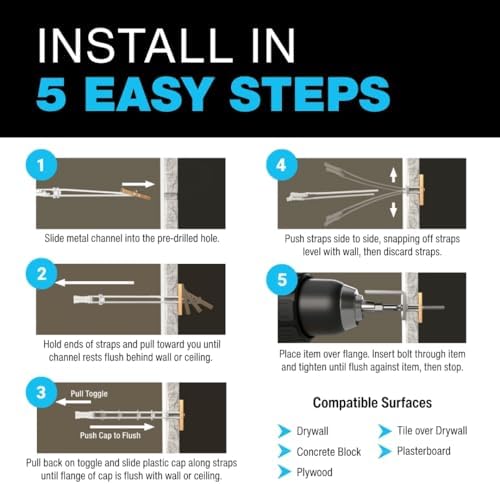 INSTALL IN
5 EASY STEPS

1
Slide metal channel into the pre-drilled hole.

2
Hold ends of straps and pull toward you until channel rests flush behind wall or ceiling.

3
Pull Toggle
Push Cap to Flush
Pull back on toggle and slide plastic cap along straps until flange of cap is flush with wall or ceiling.

4
Push straps side to side, snapping off straps level with wall, then discard straps.

5
Place item over flange. Insert bolt through item and tighten until flush against item, then stop.

Compatible Surfaces
Drywall
Concrete Block
Plywood
Tile over Drywall
Plasterboard