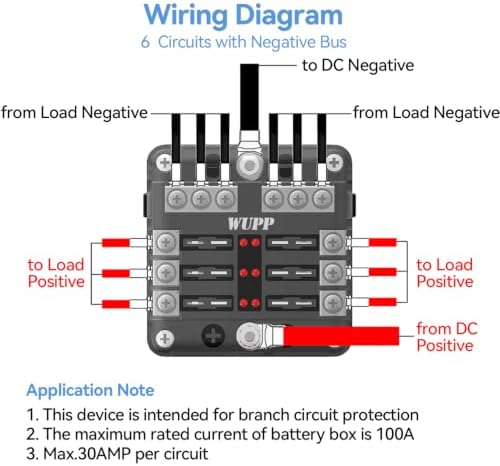 Wiring Diagram
6 Circuits with Negative Bus

to DC Negative

from Load Negative

from Load Negative

WUPP

to Load Positive

to Load Positive

from DC Positive

Application Note
1. This device is intended for branch circuit protection
2. The maximum rated current of battery box is 100A
3. Max.30AMP per circuit