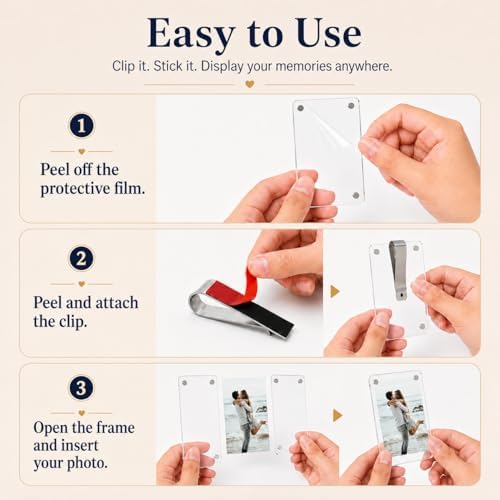 Easy to Use

Clip it. Stick it. Display your memories anywhere.

1

Peel off the protective film.

2

Peel and attach the clip.

3

Open the frame and insert your photo.