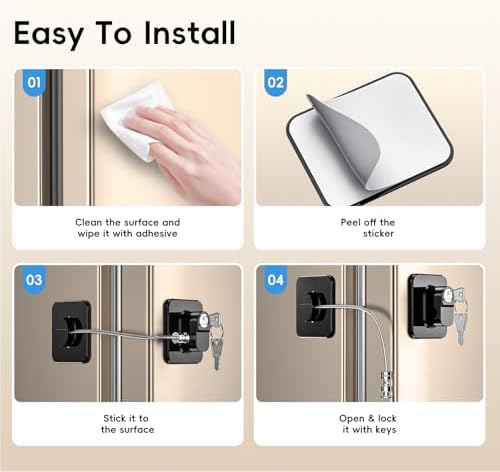 Easy To Install

01

Clean the surface and wipe it with adhesive

02

Peel off the sticker

03

Stick it to the surface

04

Open & lock it with keys