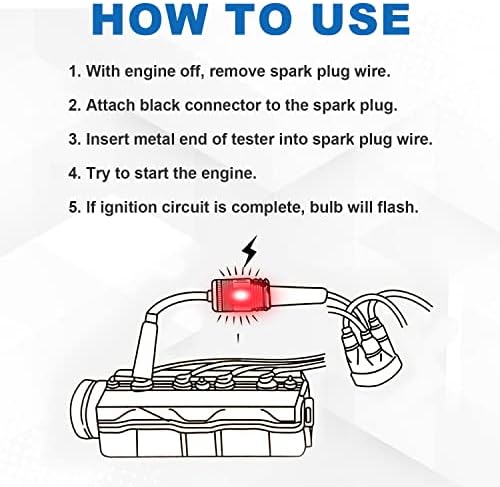 HOW TO USE

1. With engine off, remove spark plug wire.

2. Attach black connector to the spark plug.

3. Insert metal end of tester into spark plug wire.

4. Try to start the engine.

5. If ignition circuit is complete, bulb will flash.