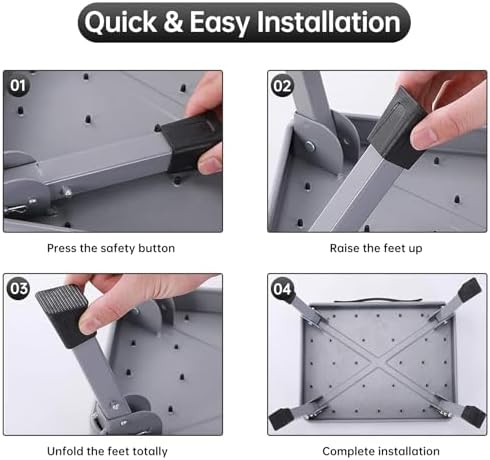 Quick & Easy Installation

01

Press the safety button

02

Raise the feet up

03

Unfold the feet totally

04

Complete installation